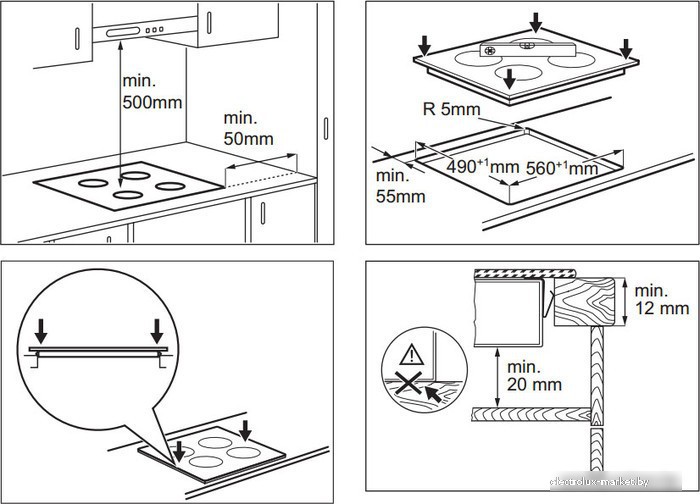 min.
500mm

min.
50mm

R 5mm

min.
55mm

$490^{+1}$mm $560^{+1}$mm

min.
12 mm

min.
20 mm

electrolux-market.by