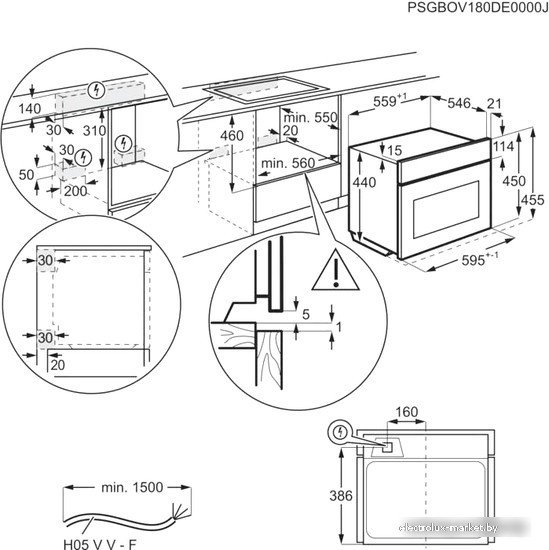 PSGBOV180DE0000J

140
30
310
30
50
200

460
min. 550
20
min. 560

$559^{+1}$
546
21
15
114
440
450
455
$595^{+-1}$

30
30
20

5
1

160
386

min. 1500
H05 V V - F

electrolux-market.by