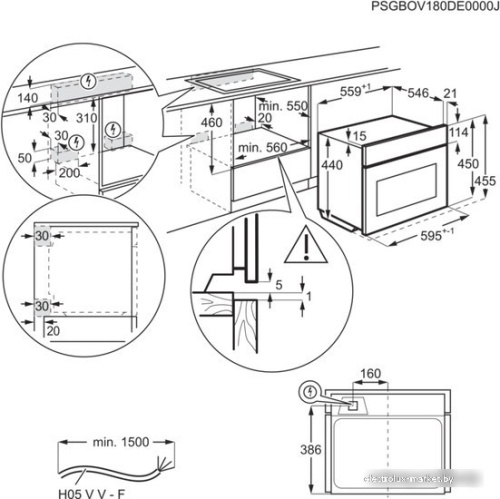 PSGBOV180DE0000J

140
30
310
30
50
200

460
min. 550
20
min. 560

$559^{+1}$
546
21
15
114
440
450
455
$595^{+-1}$

30
30
20

5
1

160
386

min. 1500
H05 V V - F

electrolux-market.by